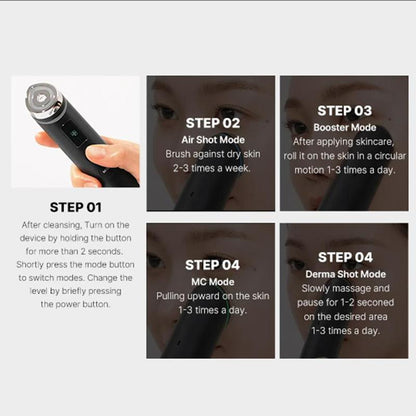 STEP 01
After cleansing, Turn on the device by holding the button for more than 2 seconds. Shortly press the mode button to switch modes. Change the level by briefly pressing the power button.

STEP 02
Air Shot Mode
Brush against dry skin 2-3 times a week.

STEP 03
Booster Mode
After applying skincare, roll it on the skin in a circular motion 1-3 times a day.

STEP 04
MC Mode
Pulling upward on the skin 1-3 times a day.

STEP 04
Derma Shot Mode
Slowly massage and pause for 1-2 seconed on the desired area 1-3 times a day.