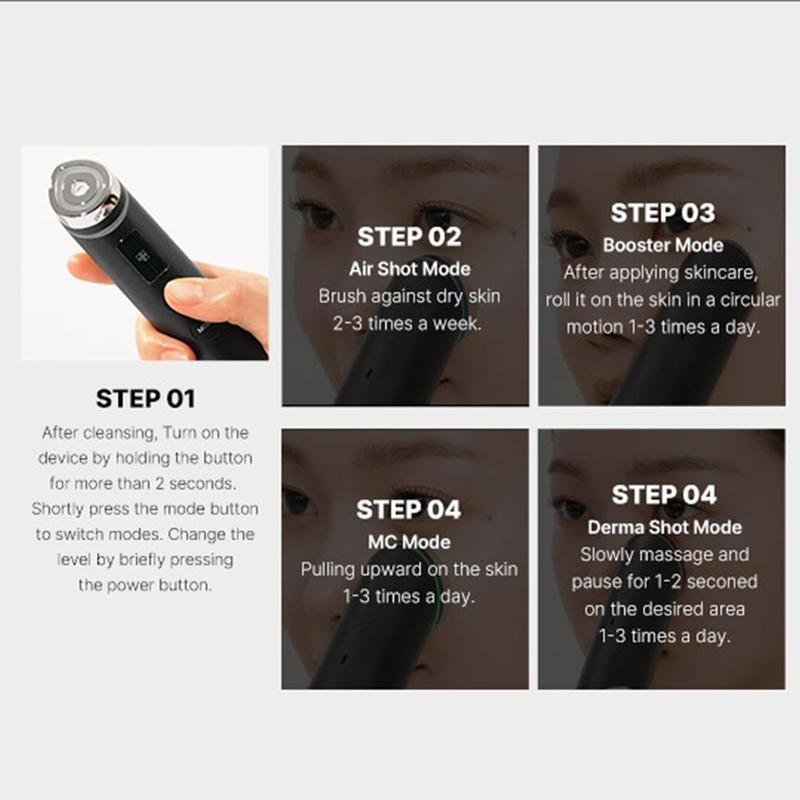 STEP 01
After cleansing, Turn on the device by holding the button for more than 2 seconds. Shortly press the mode button to switch modes. Change the level by briefly pressing the power button.

STEP 02
Air Shot Mode
Brush against dry skin 2-3 times a week.

STEP 03
Booster Mode
After applying skincare, roll it on the skin in a circular motion 1-3 times a day.

STEP 04
MC Mode
Pulling upward on the skin 1-3 times a day.

STEP 04
Derma Shot Mode
Slowly massage and pause for 1-2 seconed on the desired area 1-3 times a day.