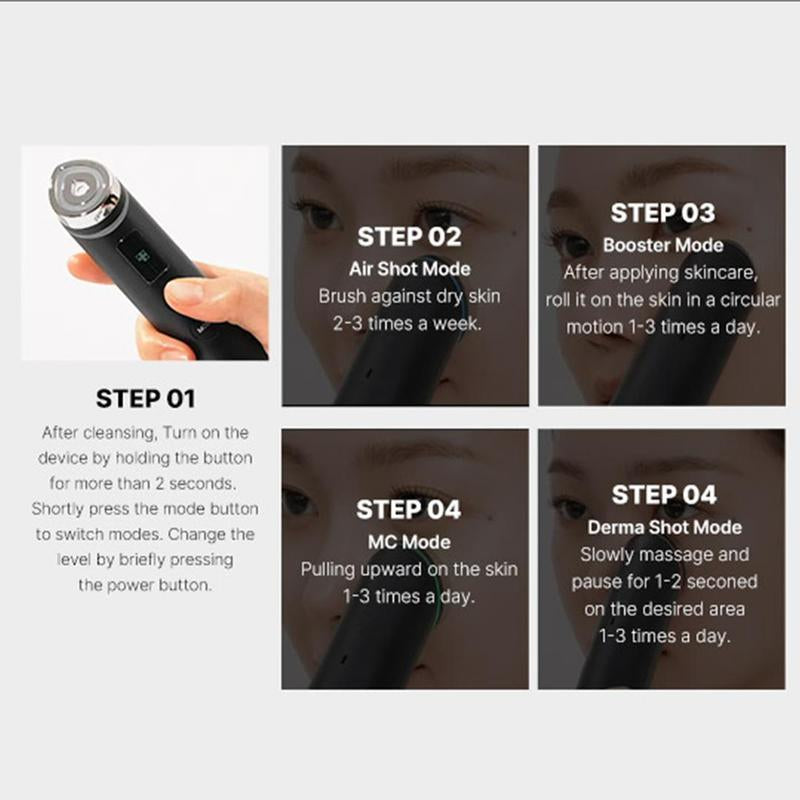 STEP 01
After cleansing, Turn on the device by holding the button for more than 2 seconds. Shortly press the mode button to switch modes. Change the level by briefly pressing the power button.

STEP 02
Air Shot Mode
Brush against dry skin 2-3 times a week.

STEP 03
Booster Mode
After applying skincare, roll it on the skin in a circular motion 1-3 times a day.

STEP 04
MC Mode
Pulling upward on the skin 1-3 times a day.

STEP 04
Derma Shot Mode
Slowly massage and pause for 1-2 seconed on the desired area 1-3 times a day.