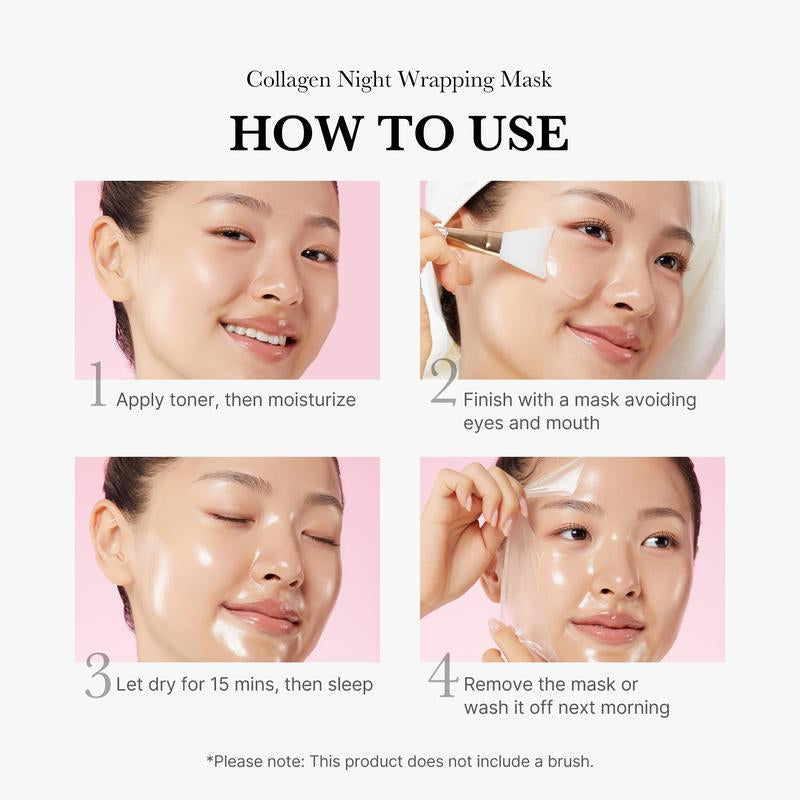 Collagen Night Wrapping Mask

HOW TO USE

1 Apply toner, then moisturize

2 Finish with a mask avoiding eyes and mouth

3 Let dry for 15 mins, then sleep

4 Remove the mask or wash it off next morning

*Please note: This product does not include a brush.