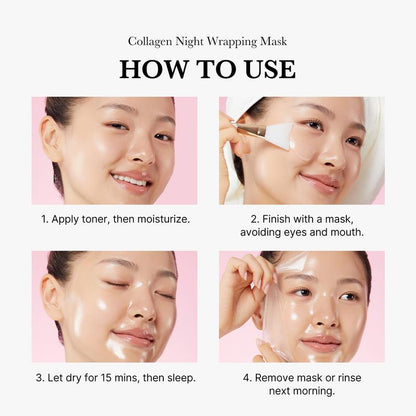 Collagen Night Wrapping Mask

HOW TO USE

1. Apply toner, then moisturize.

2. Finish with a mask, avoiding eyes and mouth.

3. Let dry for 15 mins, then sleep.

4. Remove mask or rinse next morning.