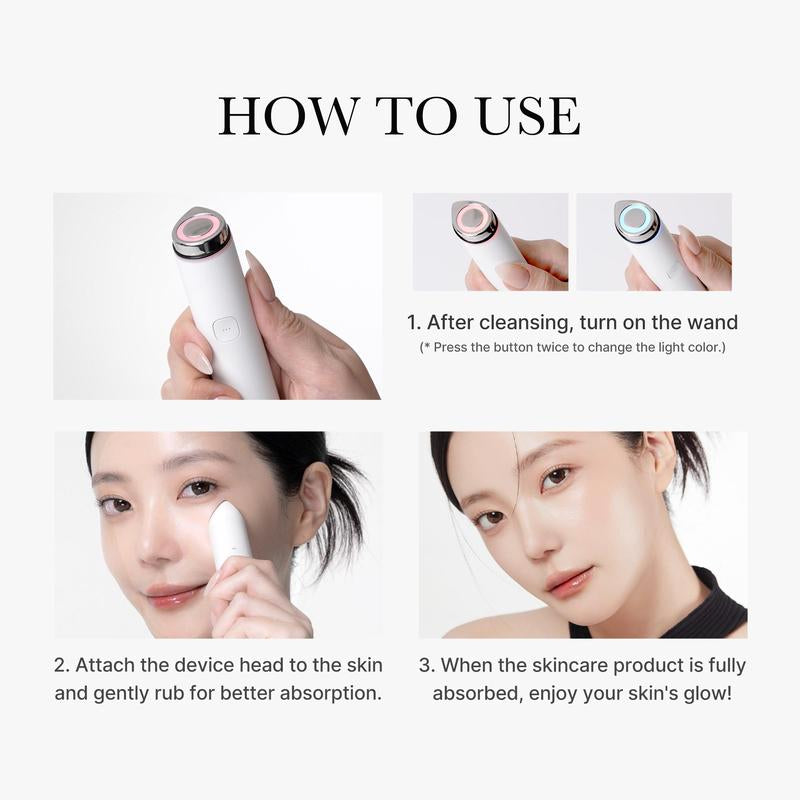 HOW TO USE

1. After cleansing, turn on the wand
(* Press the button twice to change the light color.)

2. Attach the device head to the skin and gently rub for better absorption.

3. When the skincare product is fully absorbed, enjoy your skin's glow!